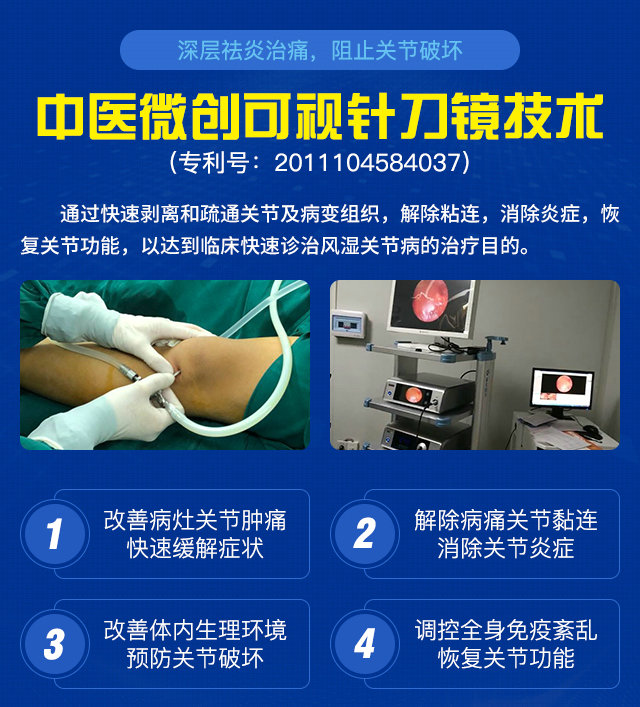 深层祛炎治痛，阻止关节破坏

中医微创可视针刀镜技术

（专利号：2011104584037）

通过快速剥离和疏通关节及病变组织，解除粘连，消除炎症，恢复关节功能，以达到临床快速诊治风湿关节病的治疗目的。

1
改善病灶关节肿痛
快速缓解症状

2
解除病痛关节黏连
消除关节炎症

3
改善体内生理环境
预防关节破坏

4
调控全身免疫紊乱
恢复关节功能